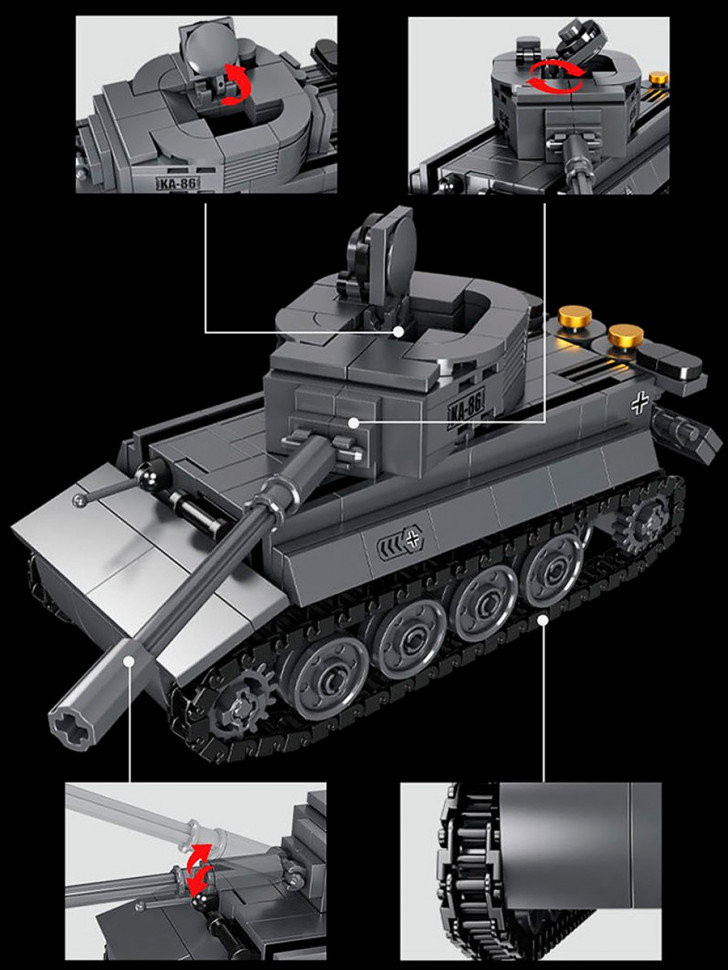 KA-86

KA-86