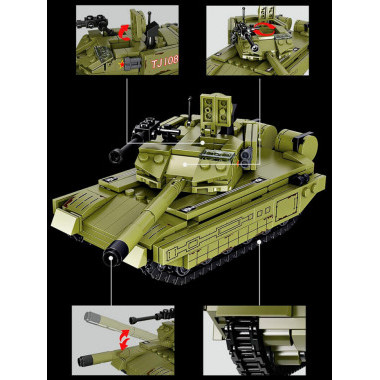 TJ108